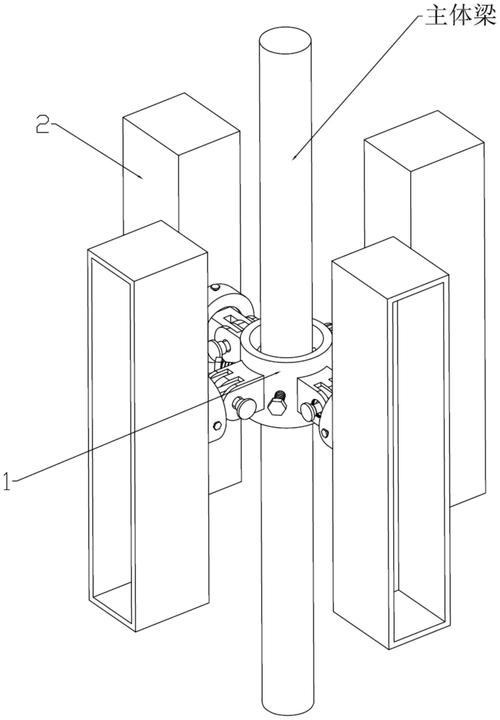 主体梁
2
1